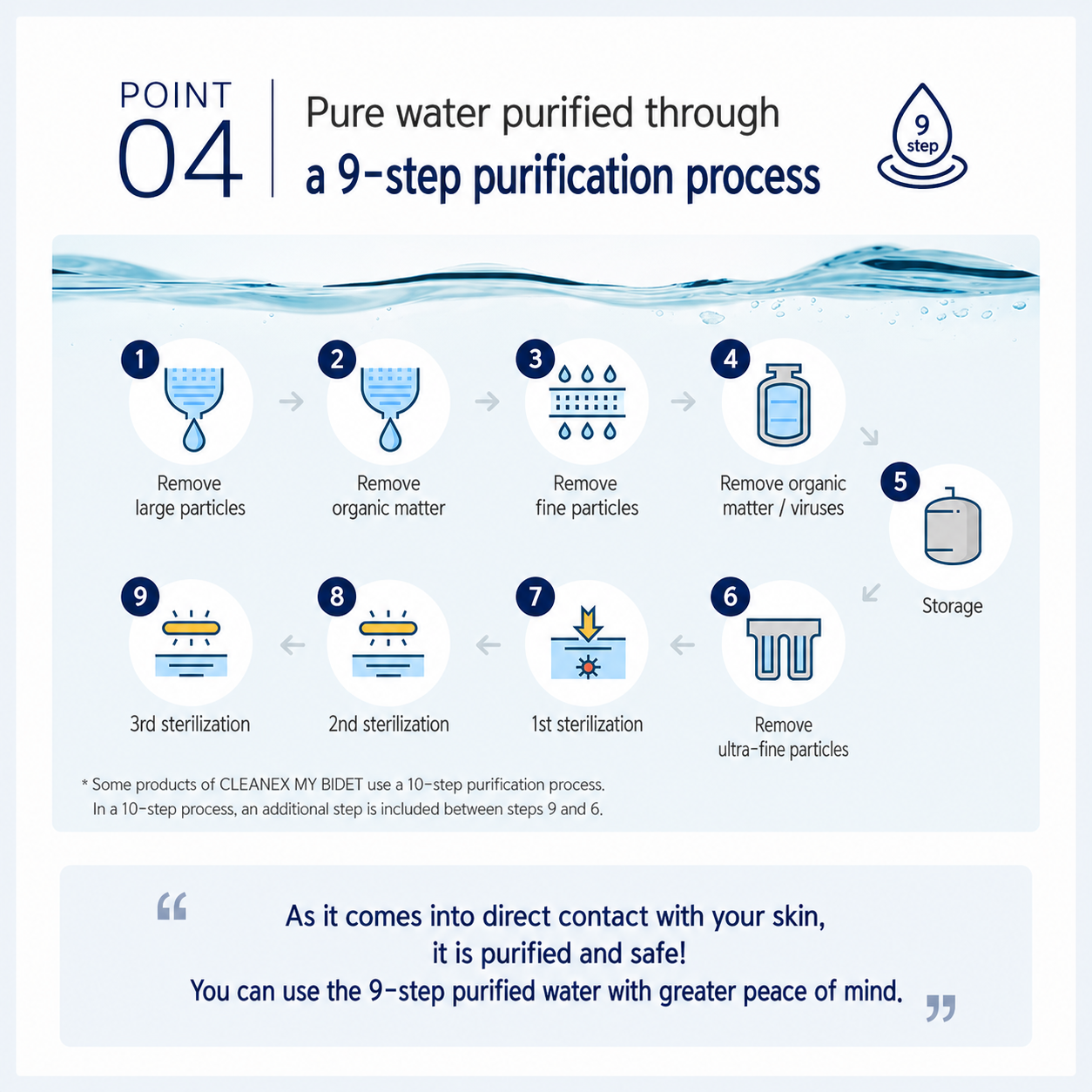 POINT
04

Pure water purified through
a 9-step purification process

9
step

1
Remove
large particles

2
Remove
organic matter

3
Remove
fine particles

4
Remove organic
matter / viruses

5
Storage

6
Remove
ultra-fine particles

7
1st sterilization

8
2nd sterilization

9
3rd sterilization

* Some products of CLEANEX MY BIDET use a 10-step purification process.
In a 10-step process, an additional step is included between steps 9 and 6.

“ As it comes into direct contact with your skin,
it is purified and safe!
You can use the 9-step purified water with greater peace of mind. ”